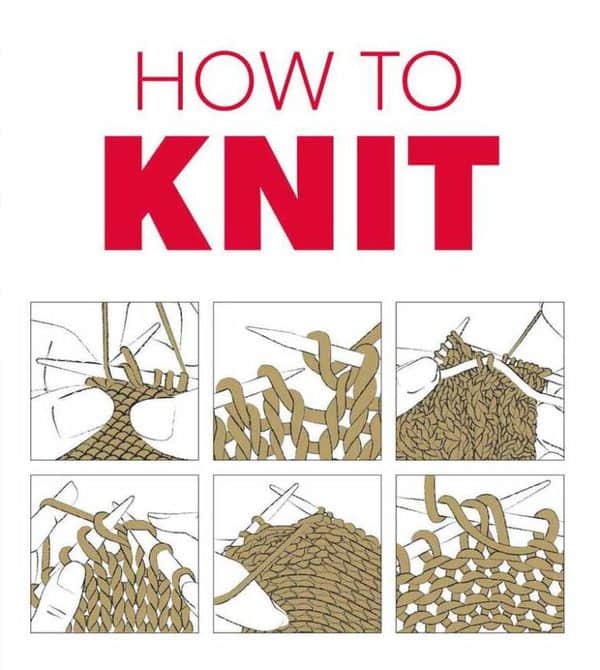 HOW TO
KNIT